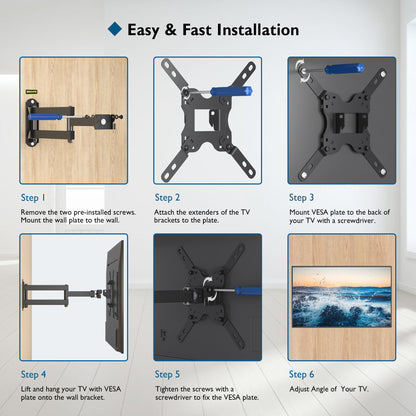 Easy & Fast Installation

Step 1

Remove the two pre-installed screws. Mount the wall plate to the wall.

Step 2

Attach the extenders of the TV brackets to the plate.

Step 3

Mount VESA plate to the back of your TV with a screwdriver.

Step 4

Lift and hang your TV with VESA plate onto the wall bracket.

Step 5

Tighten the screws with a screwdriver to fix the VESA plate.

Step 6

Adjust Angle of Your TV.